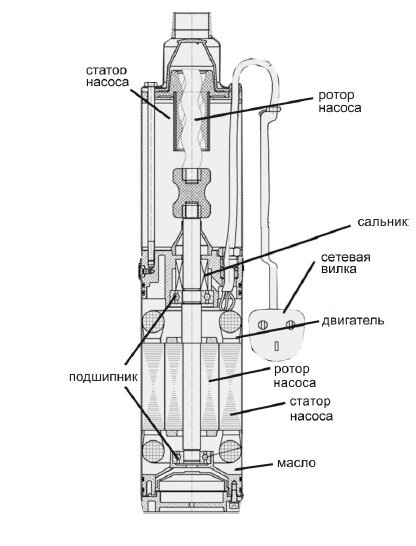 статор насоса

ротор насоса

сальник

сетевая вилка

двигатель

подшипник

ротор насоса

статор насоса

масло