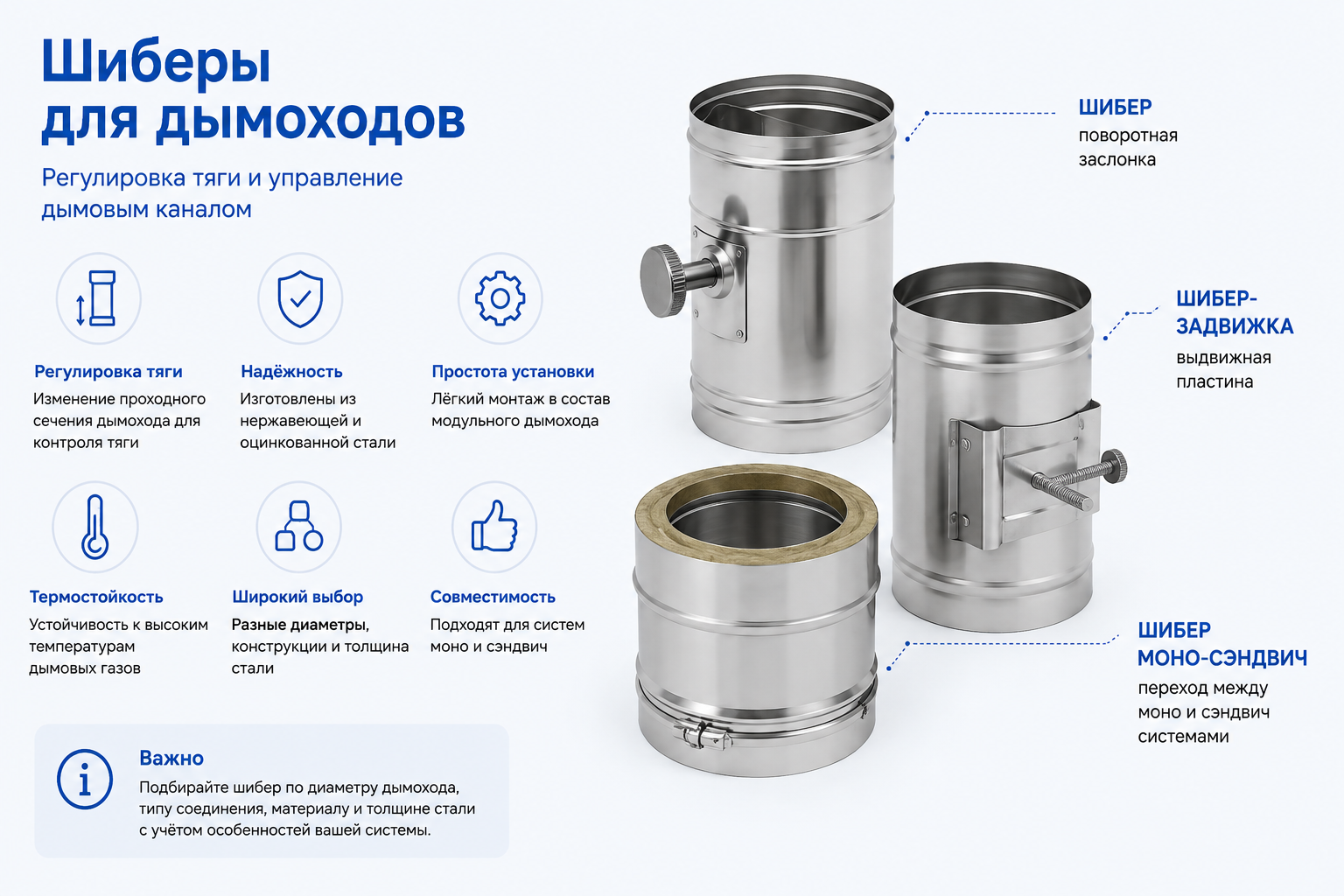 Шиберы для дымоходов

Регулировка тяги и управление дымовым каналом

Регулировка тяги
Изменение проходного сечения дымохода для контроля тяги

Надёжность
Изготовлены из нержавеющей и оцинкованной стали

Простота установки
Лёгкий монтаж в состав модульного дымохода

Термостойкость
Устойчивость к высоким температурам дымовых газов

Широкий выбор
Разные диаметры, конструкции и толщина стали

Совместимость
Подходят для систем моно и сэндвич

Важно
Подбирайте шибер по диаметру дымохода, типу соединения, материалу и толщине стали с учётом особенностей вашей системы.

ШИБЕР
поворотная заслонка

ШИБЕР-ЗАДВИЖКА
выдвижная пластина

ШИБЕР МОНО-СЭНДВИЧ
переход между моно и сэндвич системами