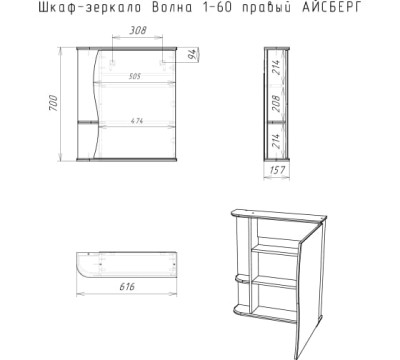 Шкаф-зеркало Волна 1-60 правый АЙСБЕРГ

308

94

505

700

474

214

208

214

157

616